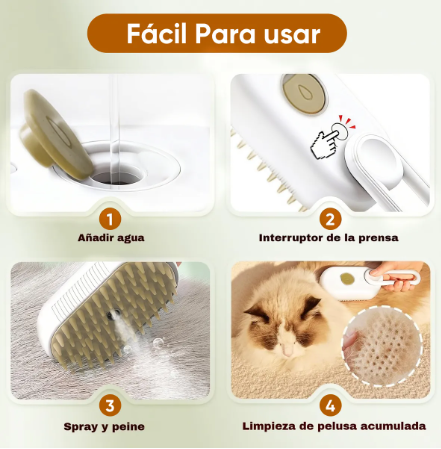 Fácil Para usar

1
Añadir agua

2
Interruptor de la prensa

3
Spray y peine

4
Limpieza de pelusa acumulada